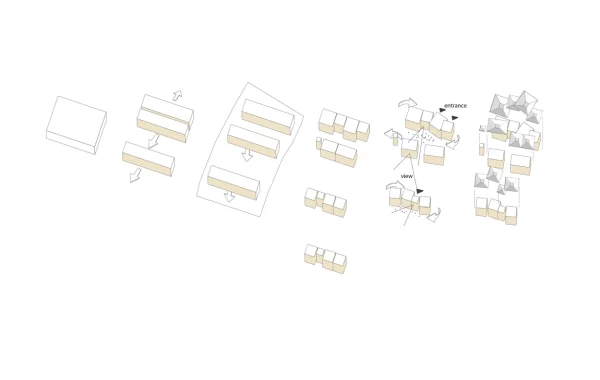 entrance

view